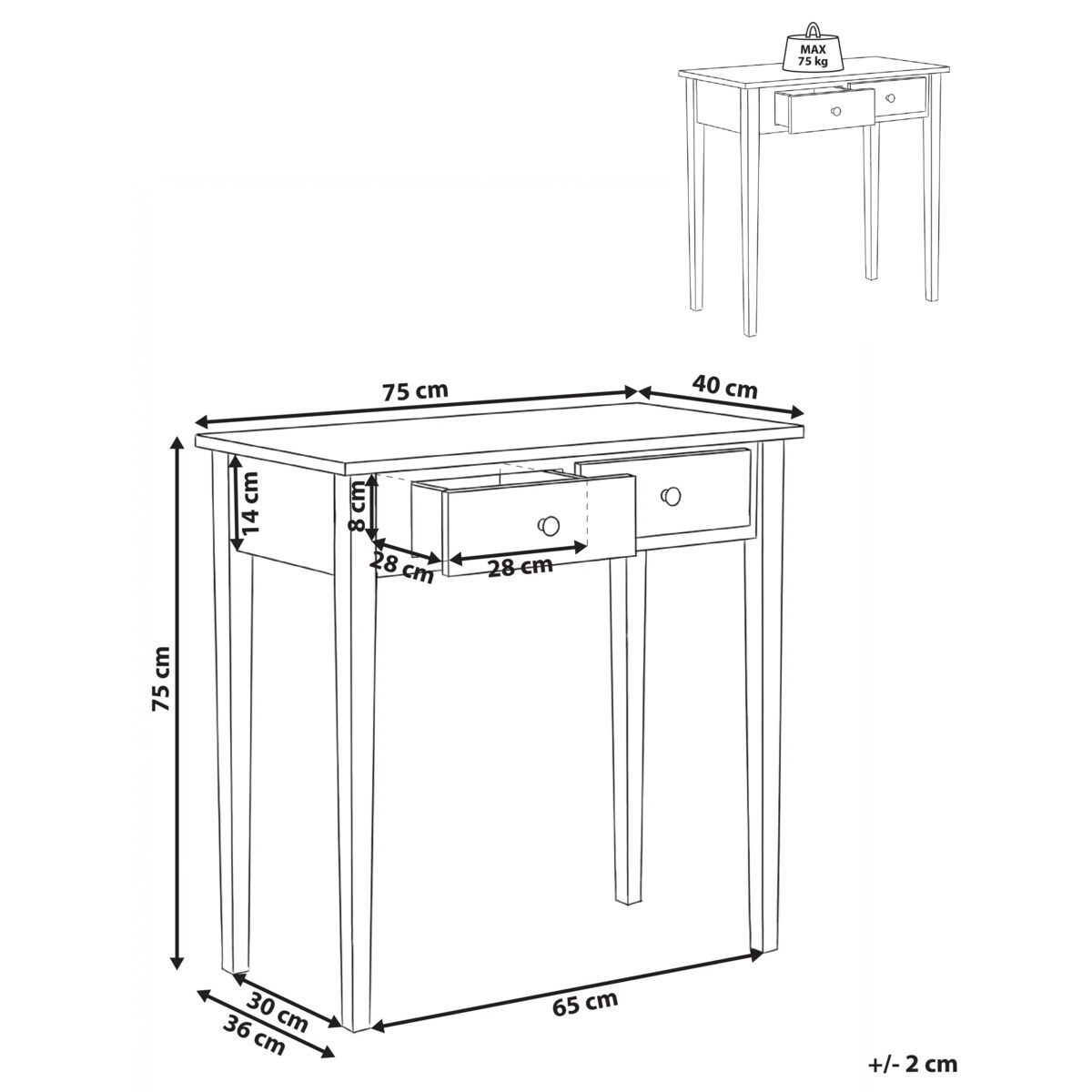 MAX
75 kg

75 cm

40 cm

14 cm

8 cm

28 cm

28 cm

75 cm

30 cm

36 cm

65 cm

+/- 2 cm