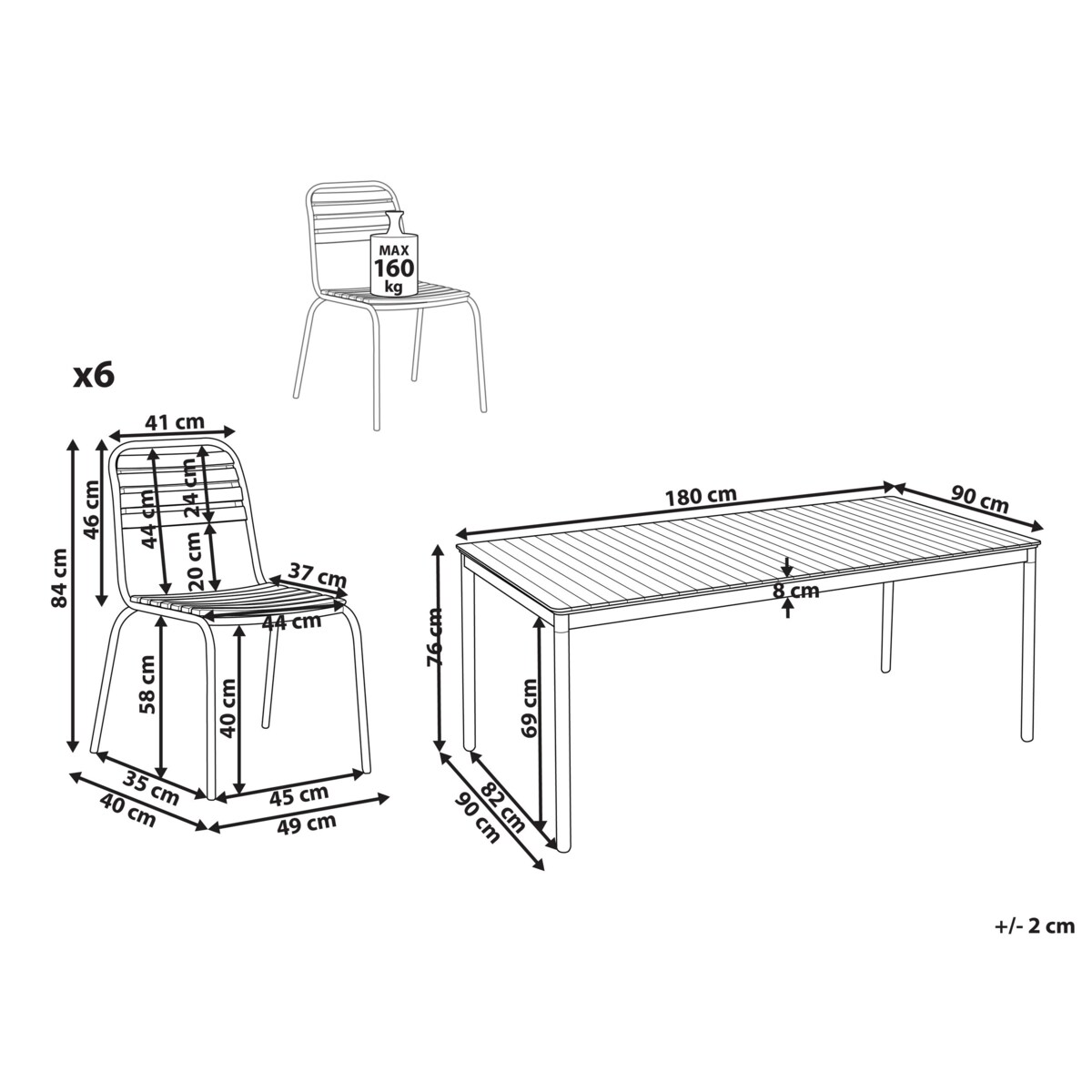 MAX
160
kg

x6

41 cm
84 cm
46 cm
44 cm
24 cm
20 cm
37 cm
44 cm
58 cm
40 cm
35 cm
40 cm
45 cm
49 cm

180 cm
90 cm
8 cm
76 cm
69 cm
82 cm
90 cm

+/- 2 cm