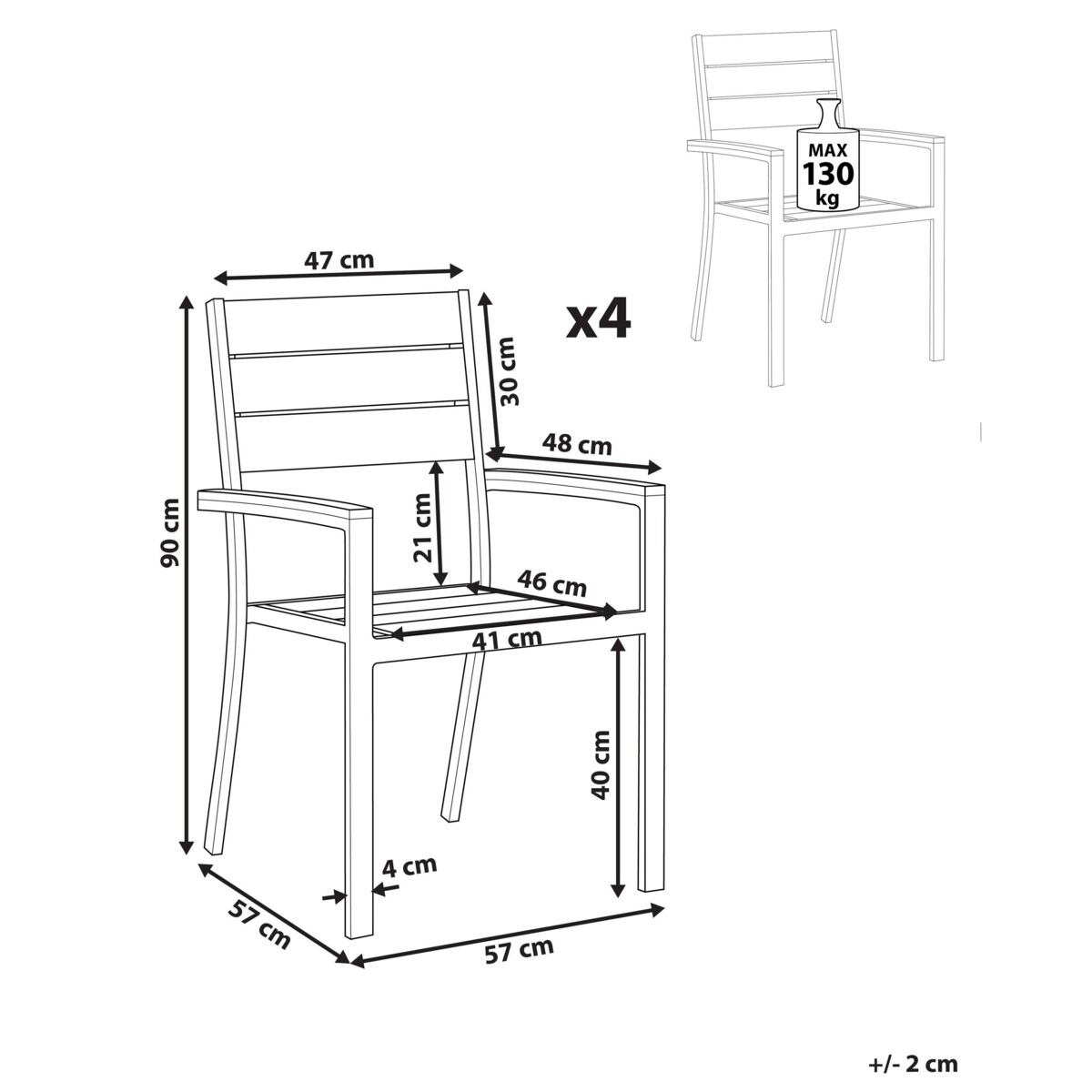 MAX
130
kg

47 cm

x4

30 cm

48 cm

90 cm

21 cm

46 cm

41 cm

40 cm

4 cm

57 cm

57 cm

+/- 2 cm