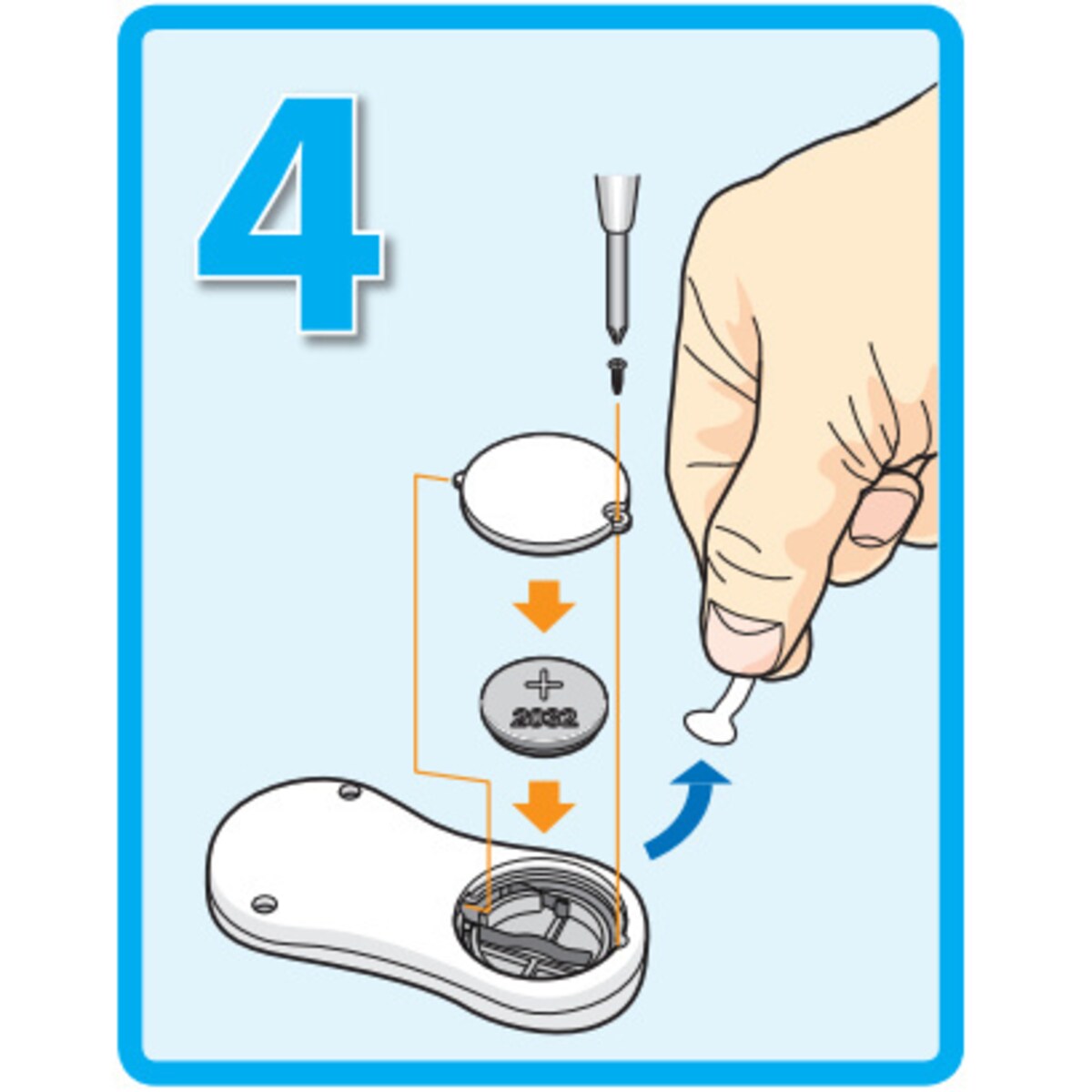 4

+
2032