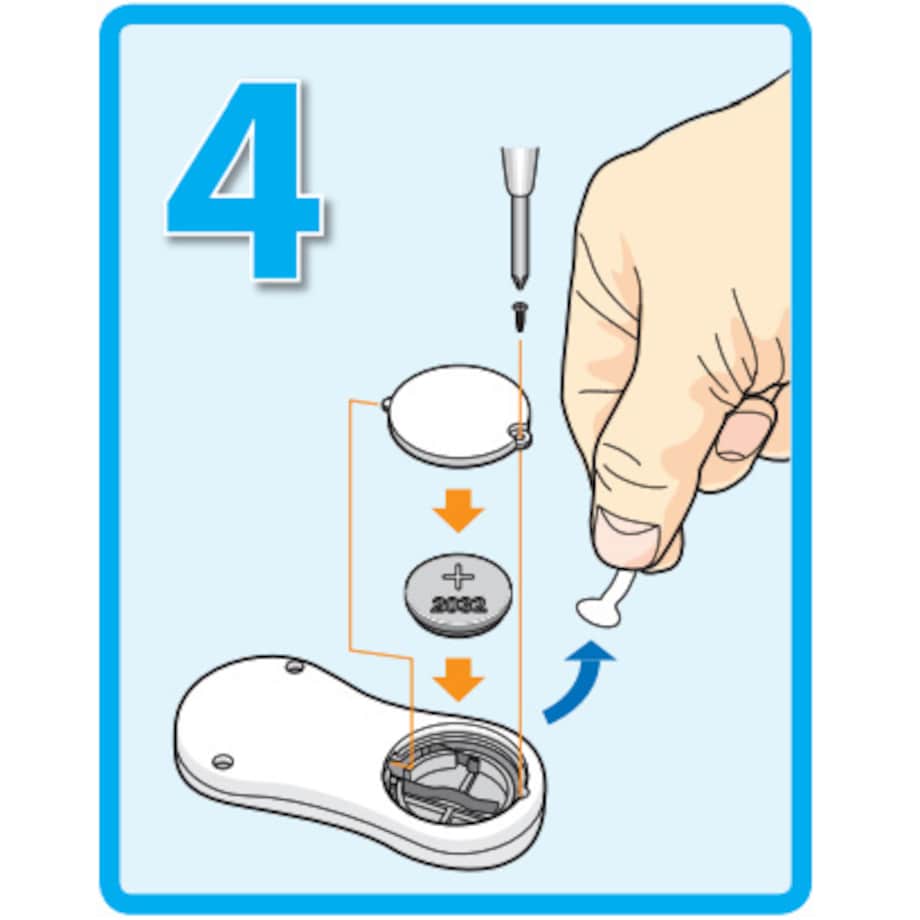 4

+
2032