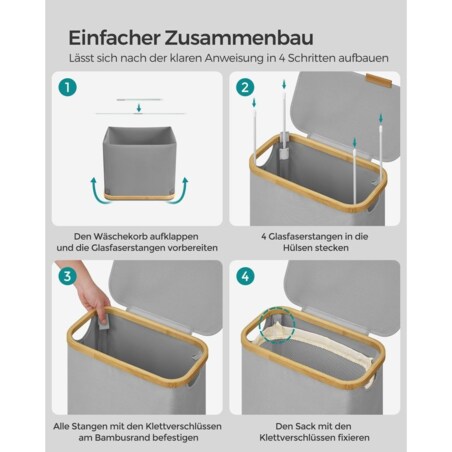 Einfacher Zusammenbau

Lässt sich nach der klaren Anweisung in 4 Schritten aufbauen

1

Den Wäschekorb aufklappen und die Glasfaserstangen vorbereiten

2

4 Glasfaserstangen in die Hülsen stecken

3

Alle Stangen mit den Klettverschlüssen am Bambusrand befestigen

4

Den Sack mit den Klettverschlüssen fixieren