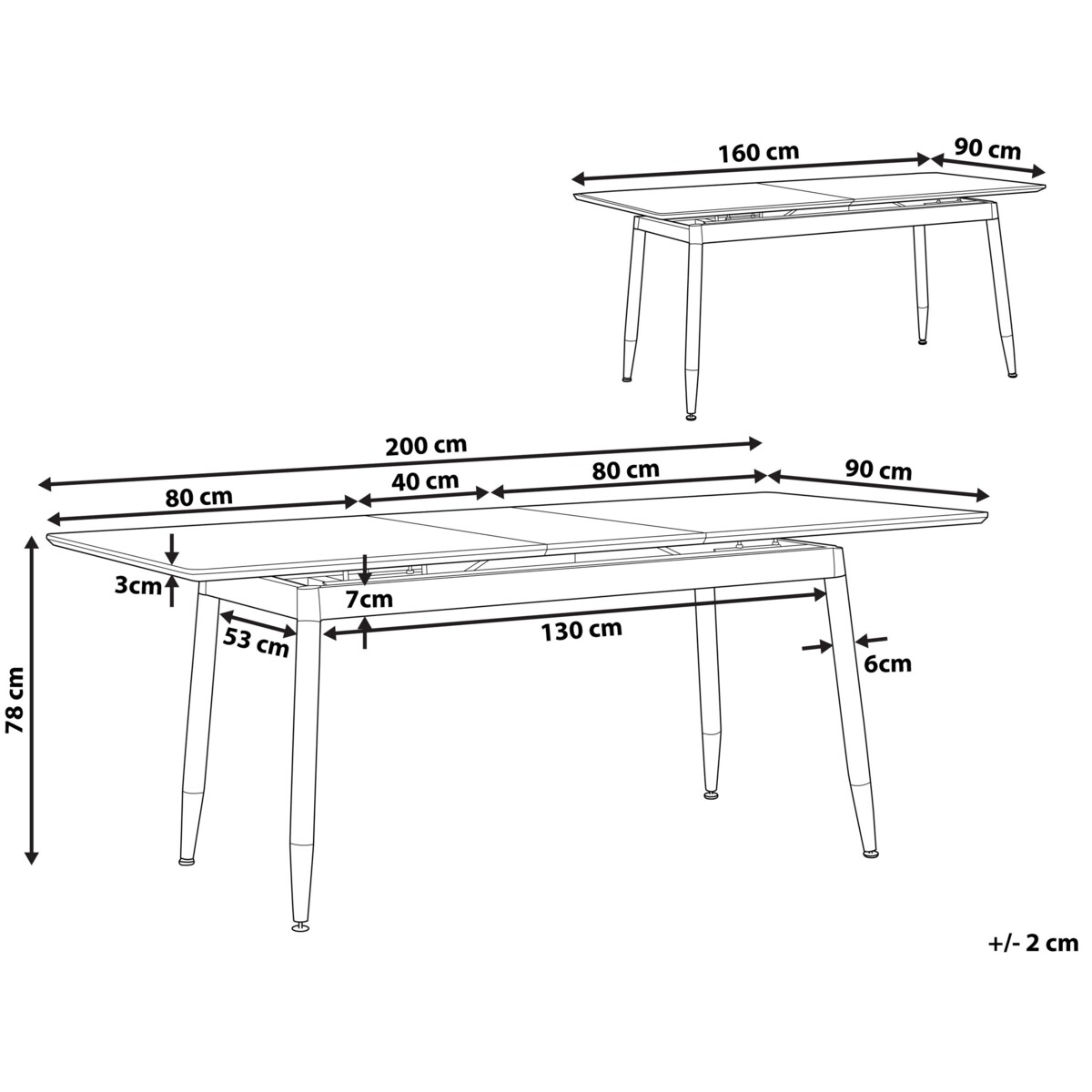 160 cm
90 cm

200 cm
80 cm
40 cm
80 cm
90 cm
3cm
7cm
53 cm
130 cm
6cm
78 cm

+/- 2 cm