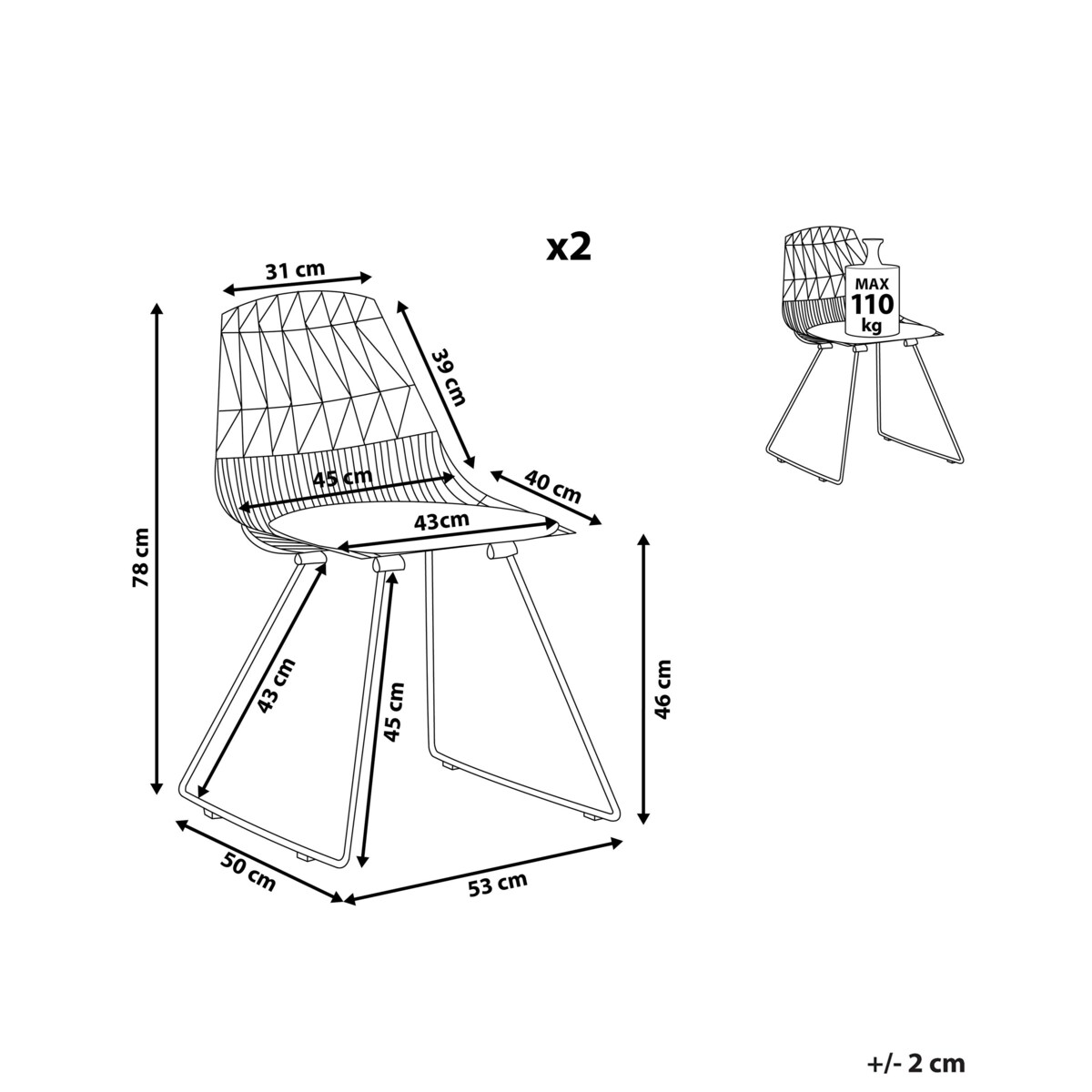 x2

31 cm
39 cm
45 cm
40 cm
43cm
78 cm
43 cm
45 cm
46 cm
50 cm
53 cm

MAX
110
kg

+/- 2 cm