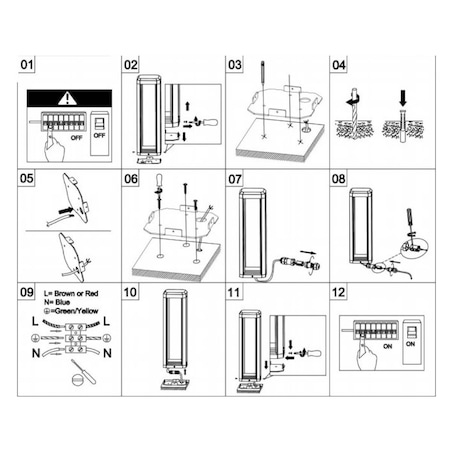 01

OFF

OFF

02

03

04

05

06

07

08

09

L= Brown or Red
N= Blue
⏚=Green/Yellow

L

L

N

N

10

11

12

ON

ON