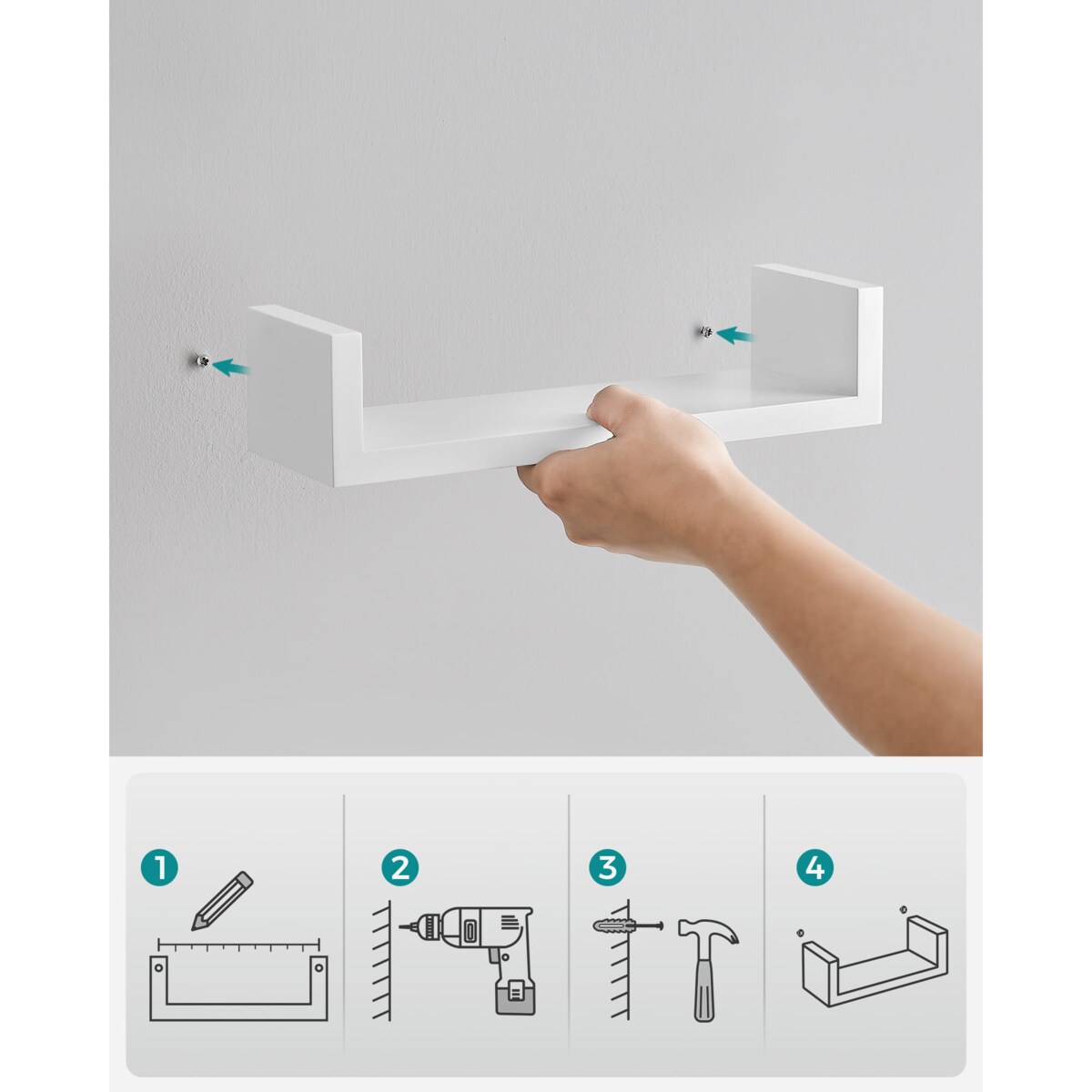 1

2

3

4