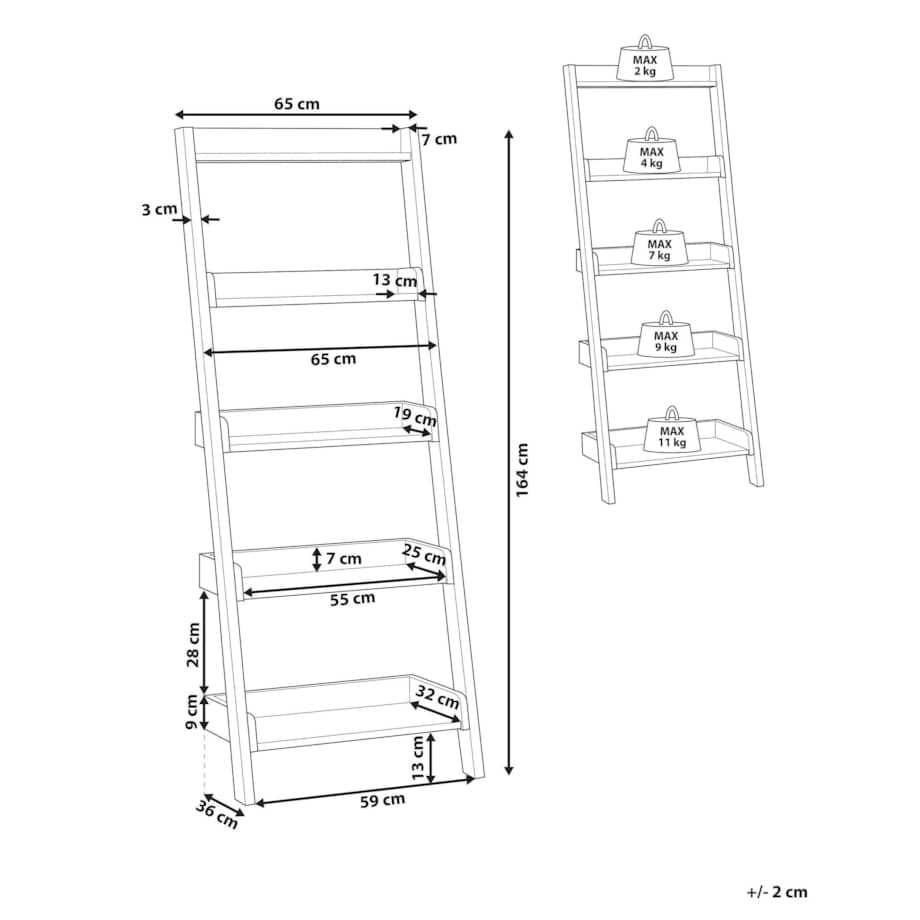 65 cm
7 cm
3 cm
13 cm
65 cm
19 cm
7 cm
25 cm
55 cm
28 cm
9 cm
32 cm
13 cm
36 cm
59 cm
164 cm

MAX
2 kg
MAX
4 kg
MAX
7 kg
MAX
9 kg
MAX
11 kg

+/- 2 cm