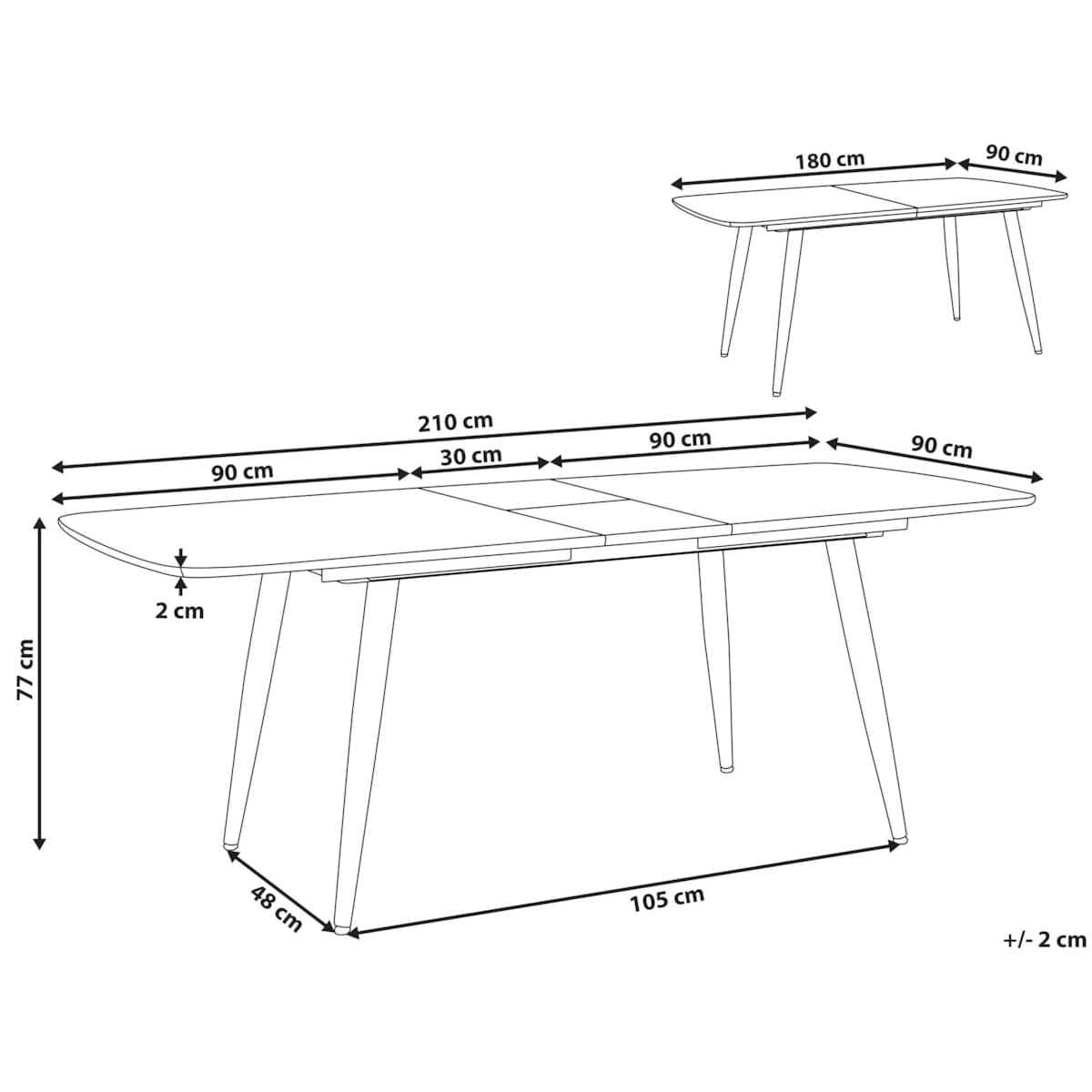 180 cm
90 cm

210 cm
90 cm
30 cm
90 cm
90 cm
2 cm
77 cm
48 cm
105 cm
+/- 2 cm