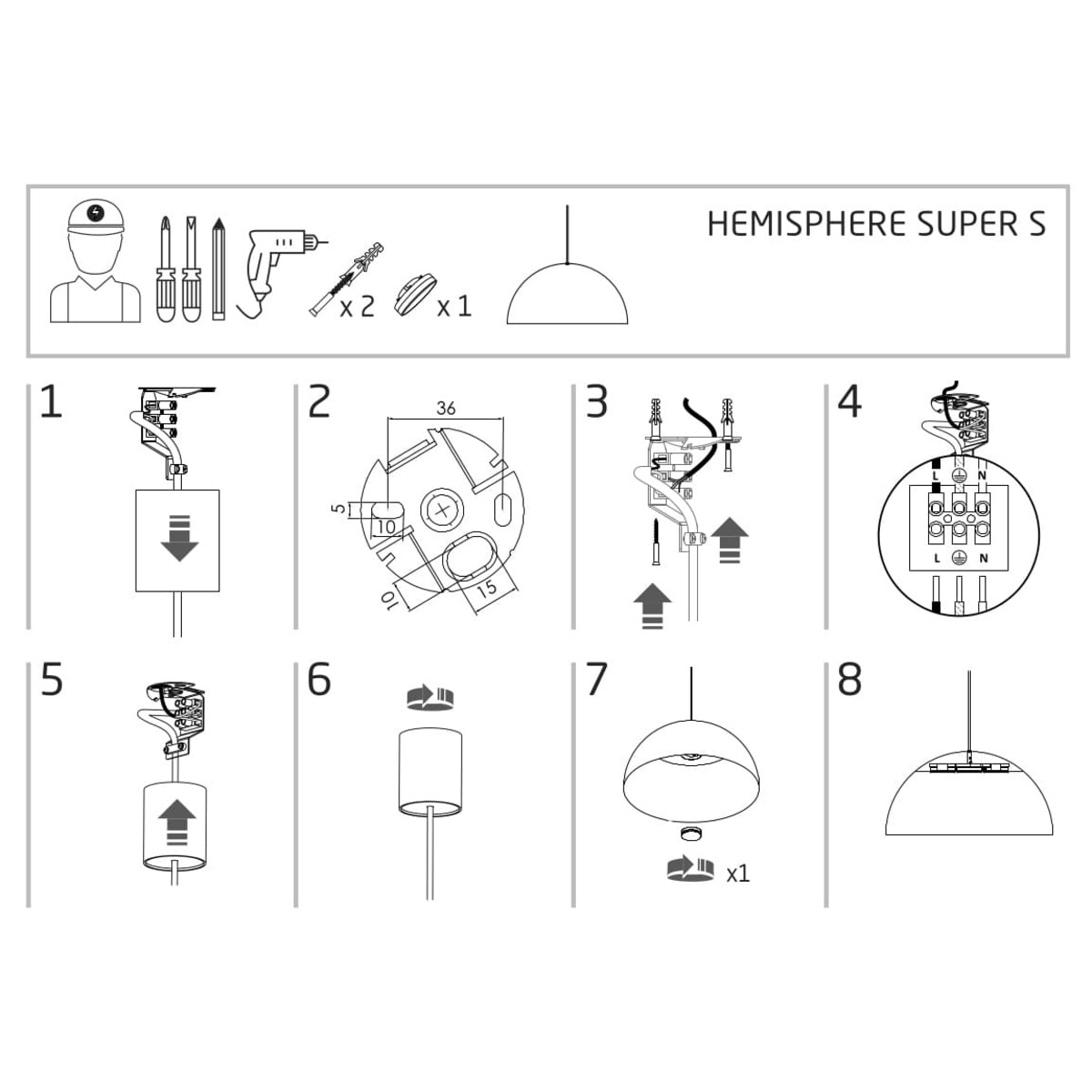 x 2 x 1

HEMISPHERE SUPER S

1

2

36

5

10

10

15

3

4

L N

L N

5

6

7

x1

8