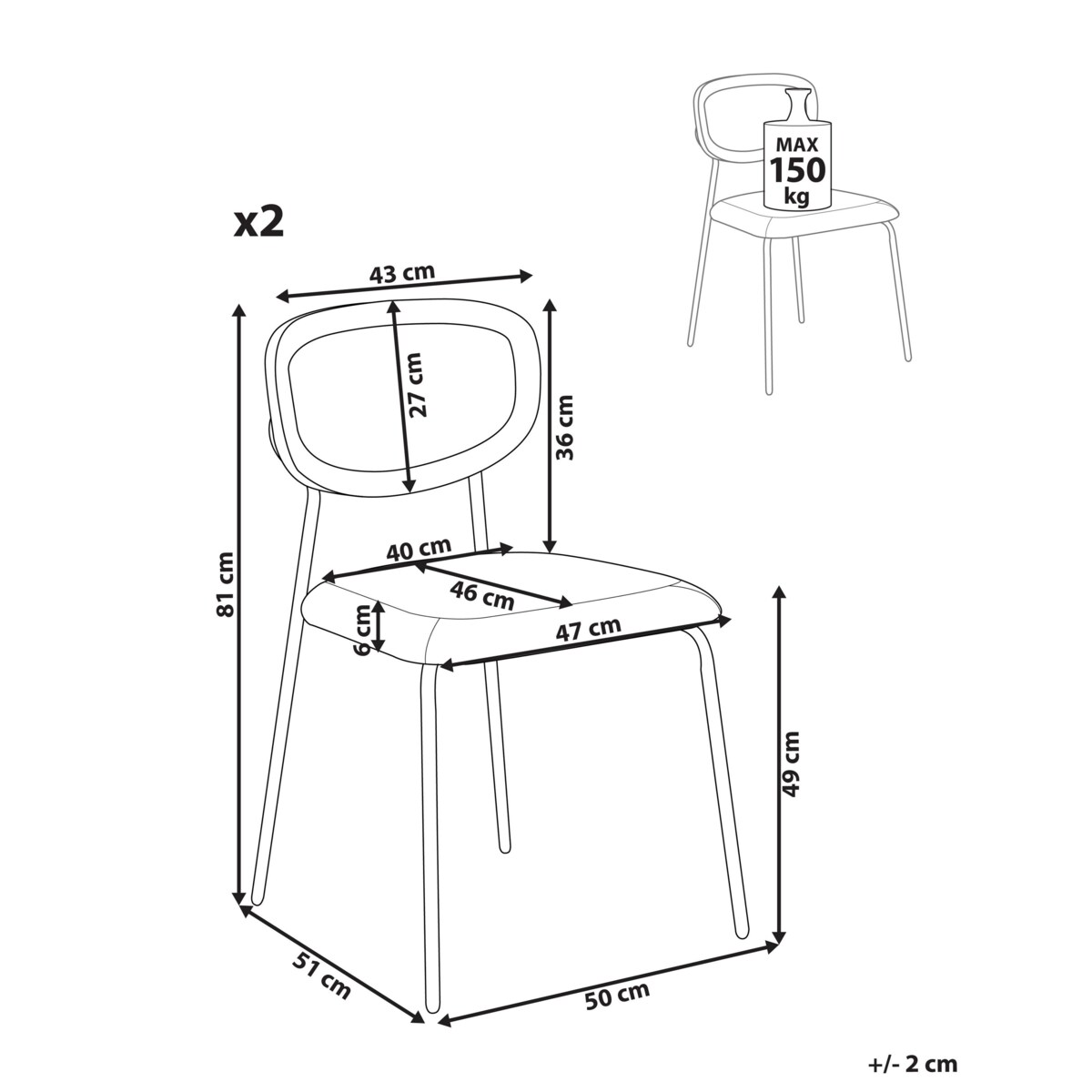 MAX
150
kg

x2

43 cm
27 cm
36 cm
81 cm
40 cm
46 cm
6 cm
47 cm
49 cm
51 cm
50 cm

+/- 2 cm