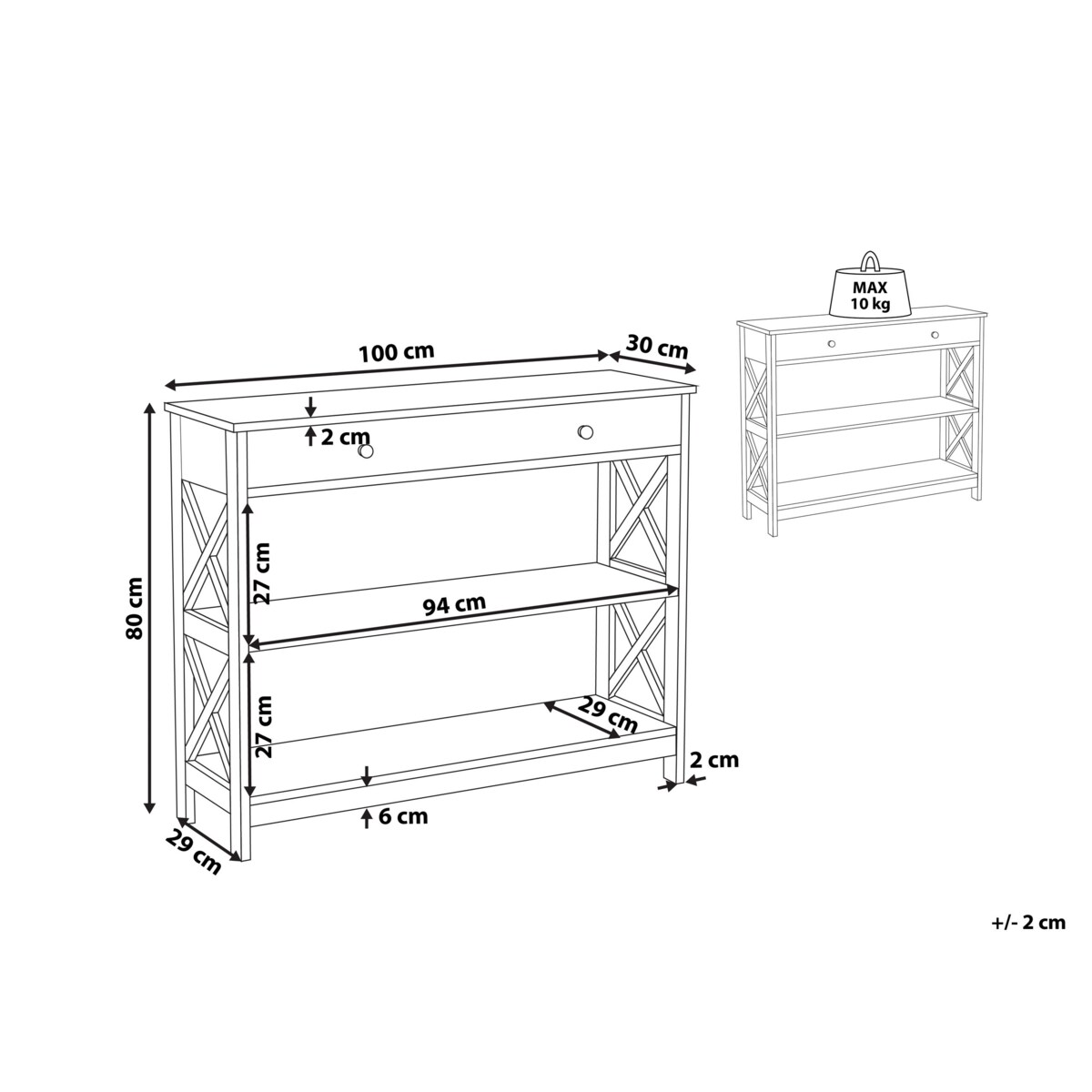 MAX
10 kg

100 cm
30 cm
2 cm
80 cm
27 cm
94 cm
27 cm
29 cm
2 cm
6 cm
29 cm

+/- 2 cm