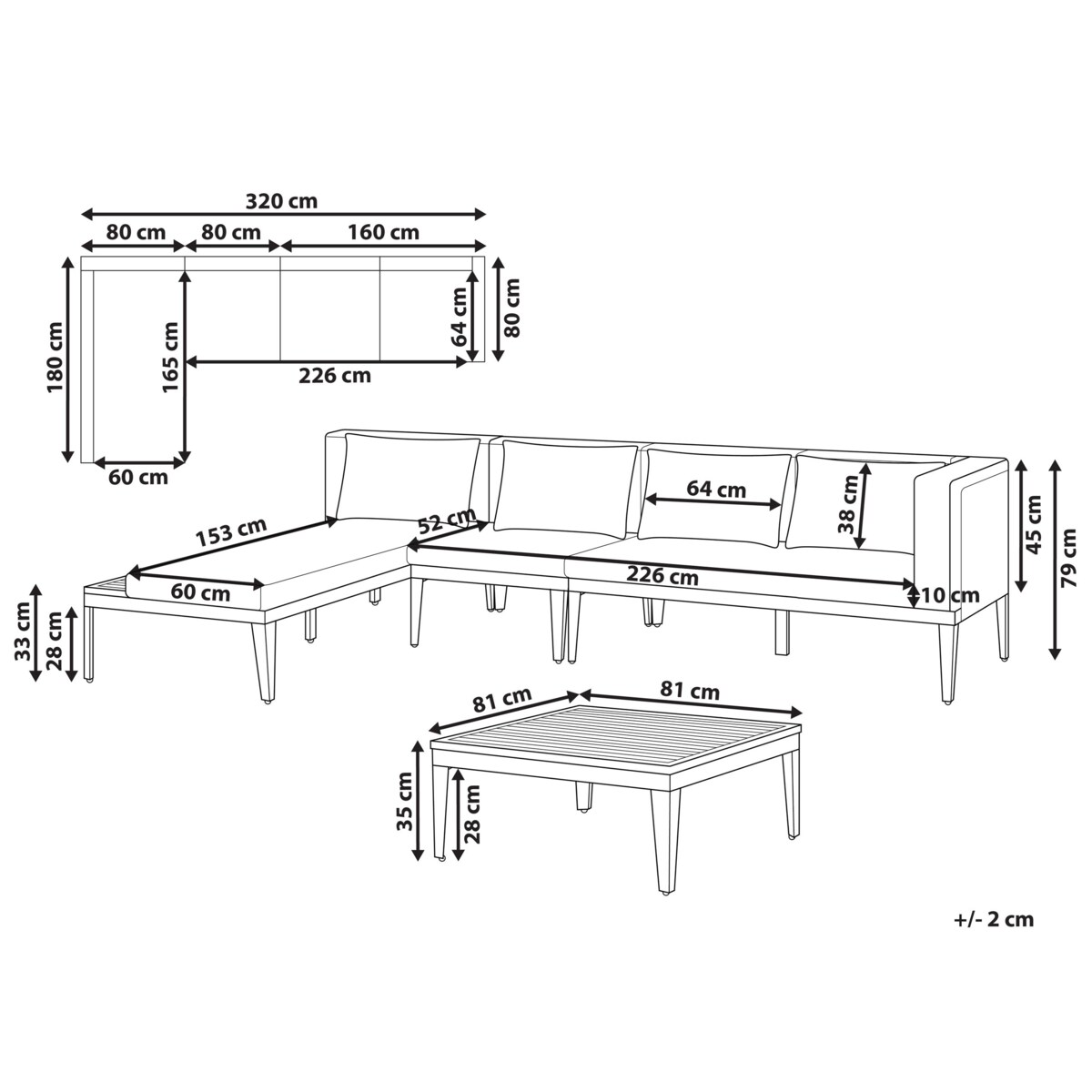 320 cm
80 cm
80 cm
160 cm
180 cm
165 cm
64 cm
80 cm
226 cm
60 cm
153 cm
52 cm
64 cm
38 cm
45 cm
79 cm
60 cm
226 cm
10 cm
33 cm
28 cm
81 cm
81 cm
35 cm
28 cm
+/- 2 cm