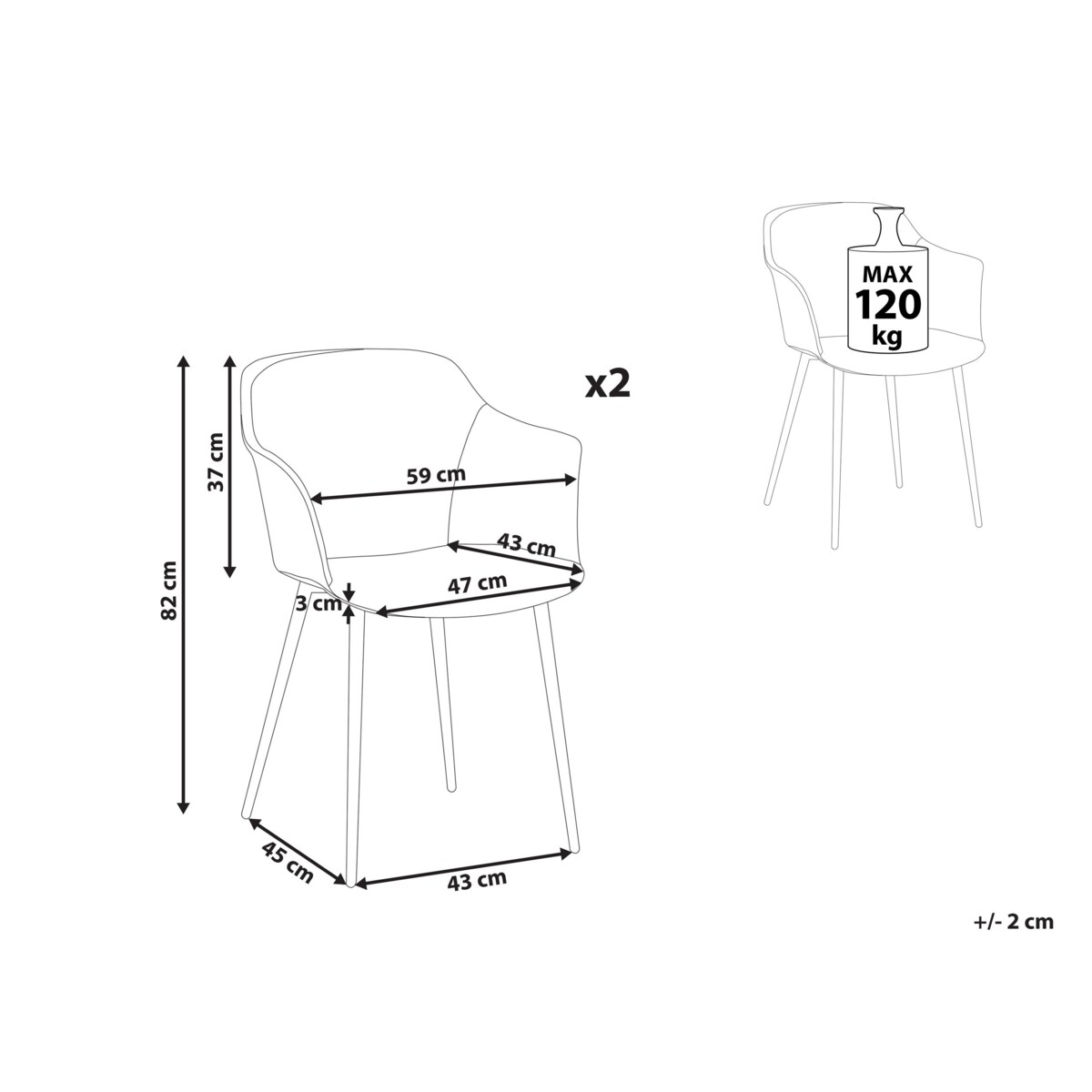 MAX
120
kg

x2

82 cm

37 cm

59 cm

43 cm

47 cm

3 cm

45 cm

43 cm

+/- 2 cm