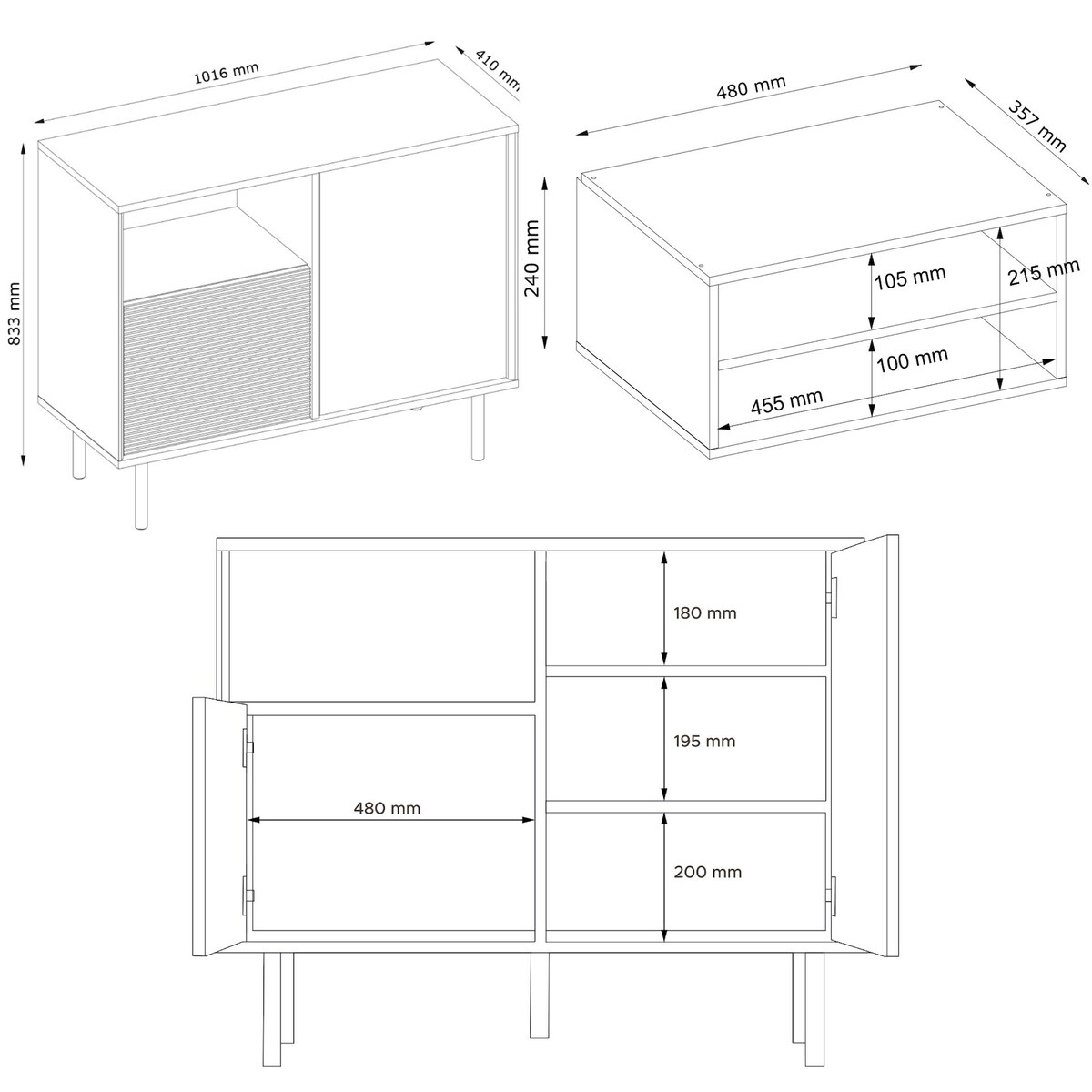 1016 mm
410 mm
833 mm
480 mm
357 mm
240 mm
105 mm
215 mm
100 mm
455 mm
180 mm
195 mm
480 mm
200 mm