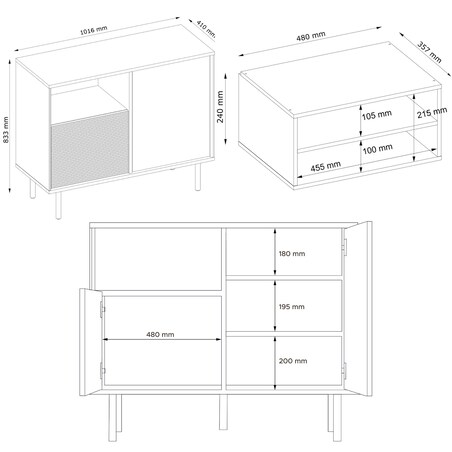 1016 mm
410 mm
833 mm
480 mm
357 mm
240 mm
105 mm
215 mm
100 mm
455 mm
180 mm
195 mm
480 mm
200 mm