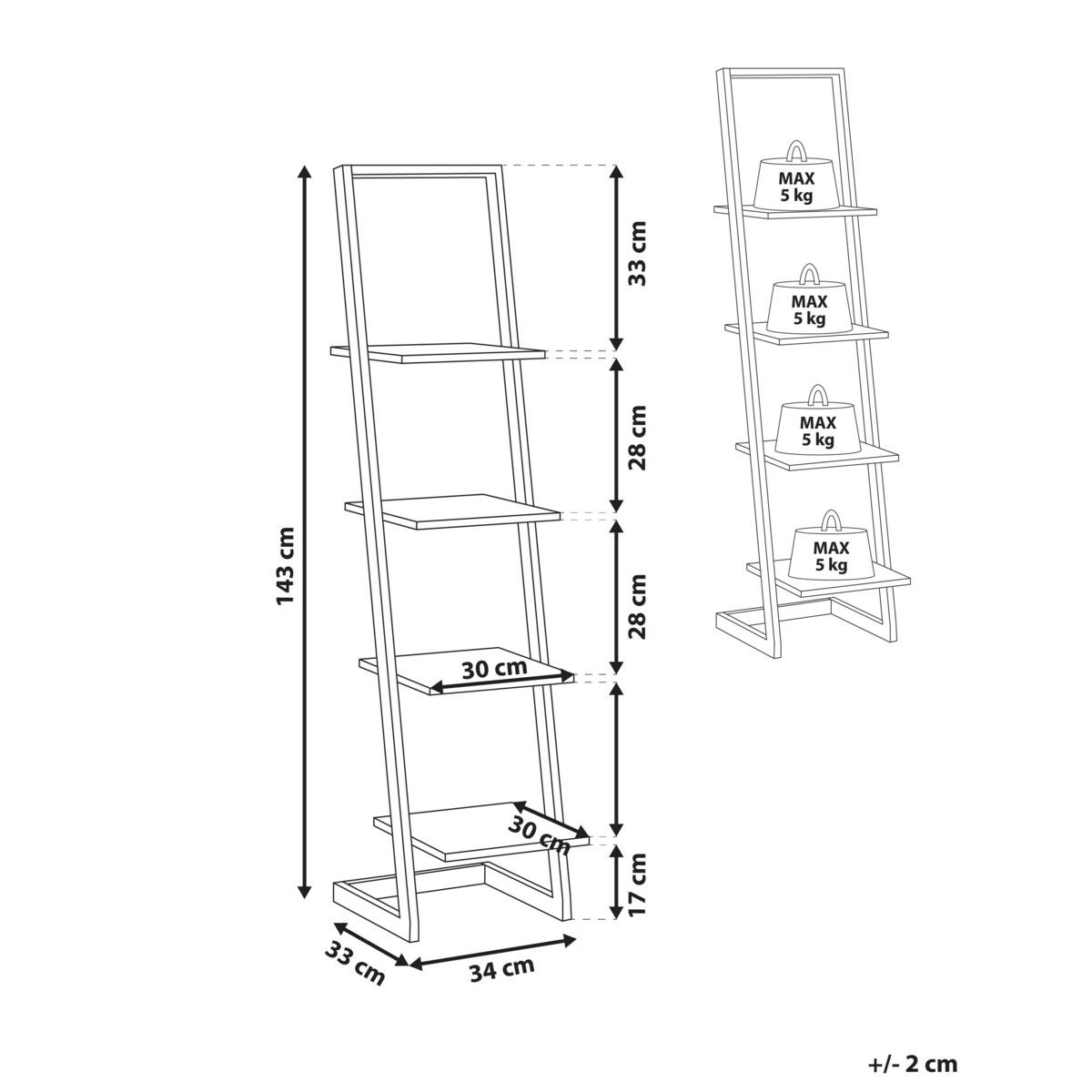 143 cm

33 cm

28 cm

28 cm

30 cm

30 cm

17 cm

33 cm

34 cm

MAX
5 kg

MAX
5 kg

MAX
5 kg

MAX
5 kg

+/- 2 cm